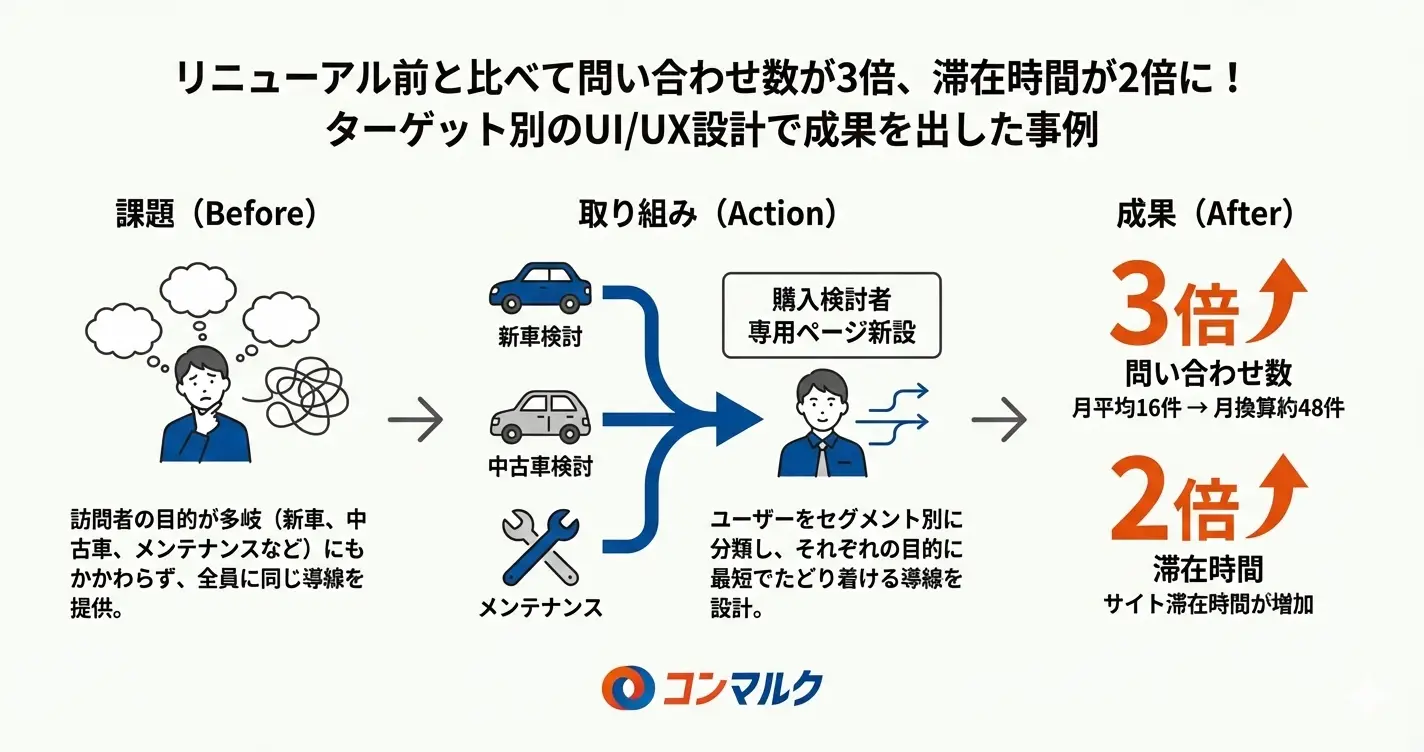 リニューアル前と比べて問い合わせ数が3倍、滞在時間が2倍に！
ターゲット別のUI/UX設計で成果を出した事例

課題（Before）

訪問者の目的が多岐（新車、中古車、メンテナンスなど）にもかかわらず、全員に同じ導線を提供。

取り組み（Action）

新車検討

中古車検討

メンテナンス

購入検討者
専用ページ新設

ユーザーをセグメント別に分類し、それぞれの目的に最短でたどり着ける導線を設計。

成果（After）

3倍
問い合わせ数
月平均16件 → 月換算約48件

2倍
滞在時間
サイト滞在時間が増加

コンマルク